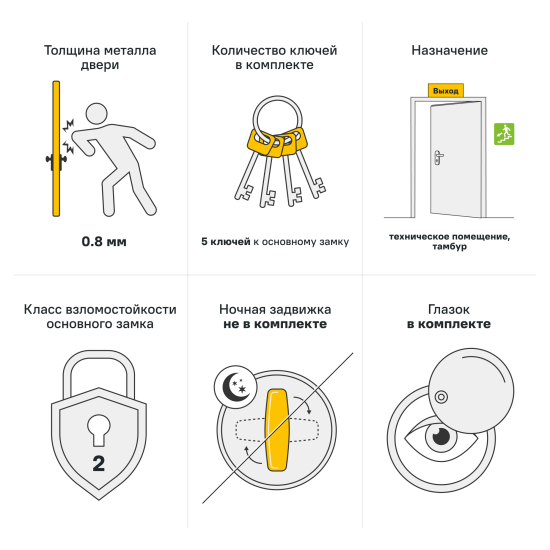 Толщина металла двери

0.8 мм

Количество ключей в комплекте

5 ключей к основному замку

Назначение

Выход

техническое помещение, тамбур

Класс взломостойкости основного замка

2

Ночная задвижка
не в комплекте

Глазок
в комплекте