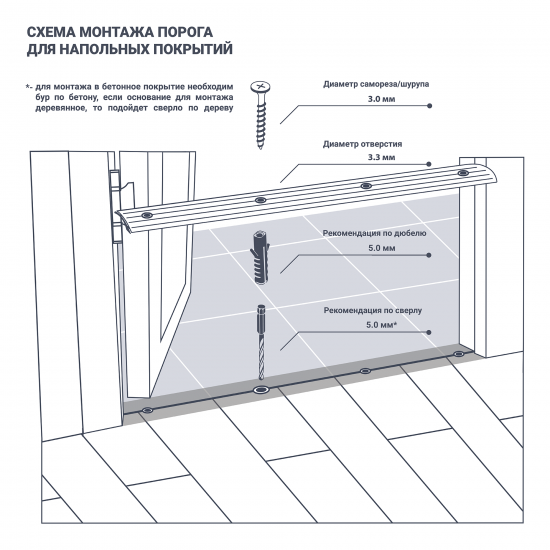 СХЕМА МОНТАЖА ПОРОГА
ДЛЯ НАПОЛЬНЫХ ПОКРЫТИЙ

*- для монтажа в бетонное покрытие необходим бур по бетону, если основание для монтажа деревянное, то подойдет сверло по дереву

Диаметр самореза/шурупа
3.0 мм

Диаметр отверстия
3.3 мм

Рекомендация по дюбелю
5.0 мм

Рекомендация по сверлу
5.0 мм*