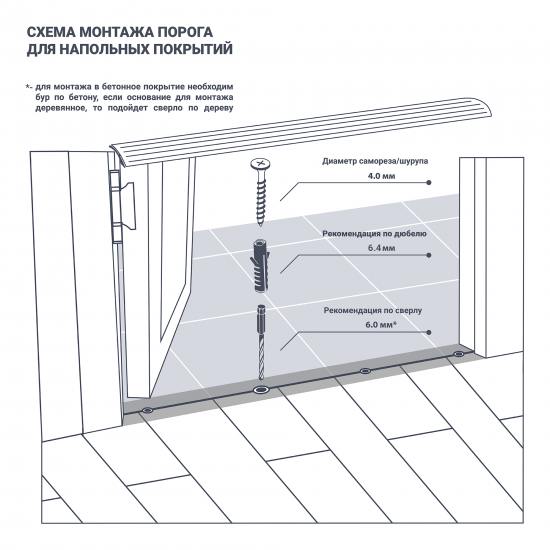 СХЕМА МОНТАЖА ПОРОГА
ДЛЯ НАПОЛЬНЫХ ПОКРЫТИЙ

*- для монтажа в бетонное покрытие необходим бур по бетону, если основание для монтажа деревянное, то подойдет сверло по дереву

Диаметр самореза/шурупа
4.0 мм

Рекомендация по дюбелю
6.4 мм

Рекомендация по сверлу
6.0 мм*