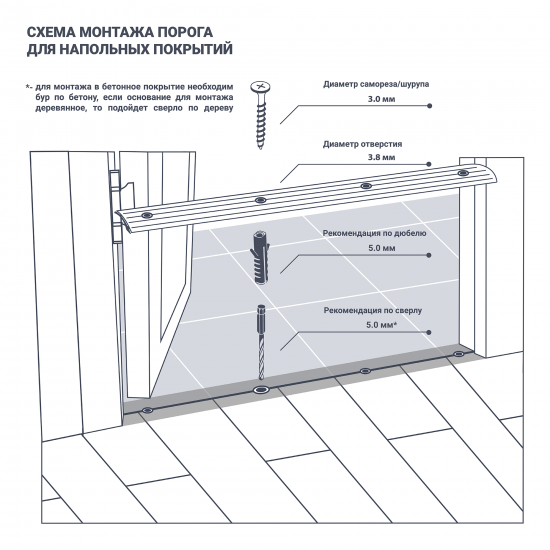 СХЕМА МОНТАЖА ПОРОГА
ДЛЯ НАПОЛЬНЫХ ПОКРЫТИЙ

*- для монтажа в бетонное покрытие необходим бур по бетону, если основание для монтажа деревянное, то подойдет сверло по дереву

Диаметр самореза/шурупа
3.0 мм

Диаметр отверстия
3.8 мм

Рекомендация по дюбелю
5.0 мм

Рекомендация по сверлу
5.0 мм*