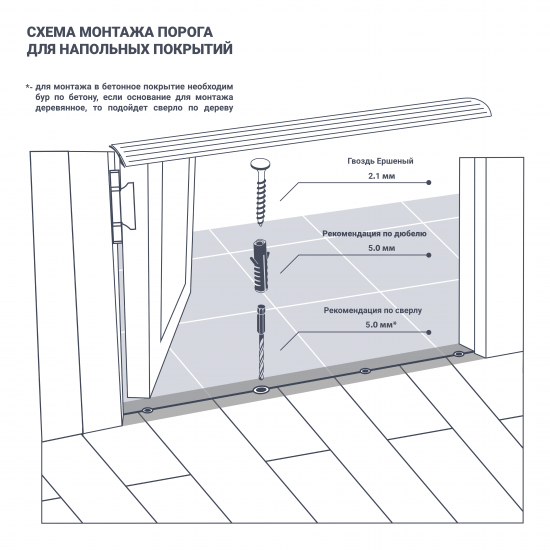 СХЕМА МОНТАЖА ПОРОГА
ДЛЯ НАПОЛЬНЫХ ПОКРЫТИЙ

*- для монтажа в бетонное покрытие необходим бур по бетону, если основание для монтажа деревянное, то подойдет сверло по дереву

Гвоздь Ершеный
2.1 мм

Рекомендация по дюбелю
5.0 мм

Рекомендация по сверлу
5.0 мм*