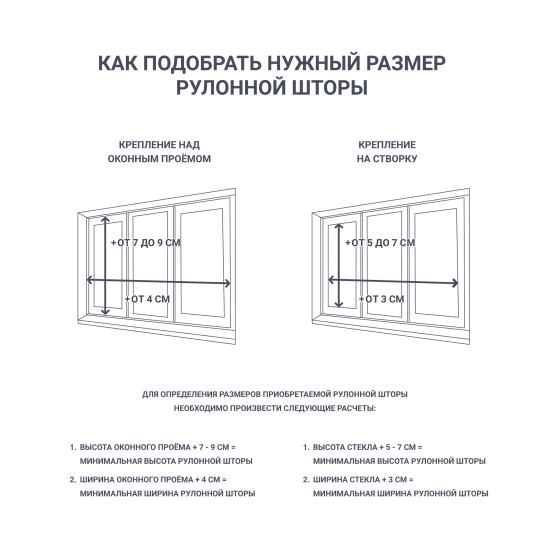 КАК ПОДОБРАТЬ НУЖНЫЙ РАЗМЕР РУЛОННОЙ ШТОРЫ

КРЕПЛЕНИЕ НАД ОКОННЫМ ПРОЁМОМ

+ОТ 7 ДО 9 СМ

+ОТ 4 СМ

КРЕПЛЕНИЕ НА СТВОРКУ

+ОТ 5 ДО 7 СМ

+ОТ 3 СМ

ДЛЯ ОПРЕДЕЛЕНИЯ РАЗМЕРОВ ПРИОБРЕТАЕМОЙ РУЛОННОЙ ШТОРЫ НЕОБХОДИМО ПРОИЗВЕСТИ СЛЕДУЮЩИЕ РАСЧЕТЫ:

1. ВЫСОТА ОКОННОГО ПРОЁМА + 7 - 9 СМ = МИНИМАЛЬНАЯ ВЫСОТА РУЛОННОЙ ШТОРЫ

2. ШИРИНА ОКОННОГО ПРОЁМА + 4 СМ = МИНИМАЛЬНАЯ ШИРИНА РУЛОННОЙ ШТОРЫ

1. ВЫСОТА СТЕКЛА + 5 - 7 СМ = МИНИМАЛЬНАЯ ВЫСОТА РУЛОННОЙ ШТОРЫ

2. ШИРИНА СТЕКЛА + 3 СМ = МИНИМАЛЬНАЯ ШИРИНА РУЛОННОЙ ШТОРЫ