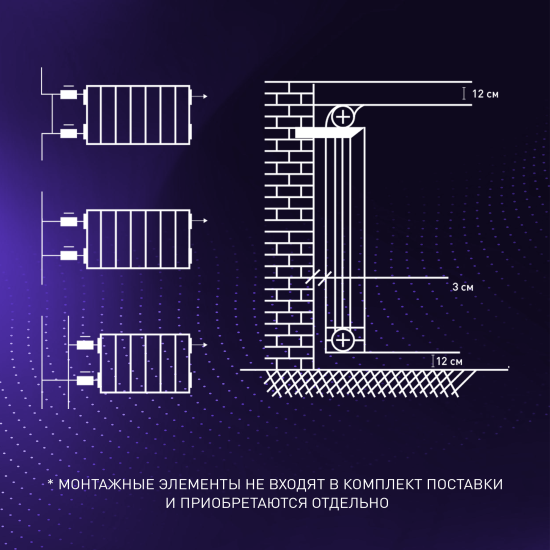 12 см

3 см

12 см

* МОНТАЖНЫЕ ЭЛЕМЕНТЫ НЕ ВХОДЯТ В КОМПЛЕКТ ПОСТАВКИ И ПРИОБРЕТАЮТСЯ ОТДЕЛЬНО