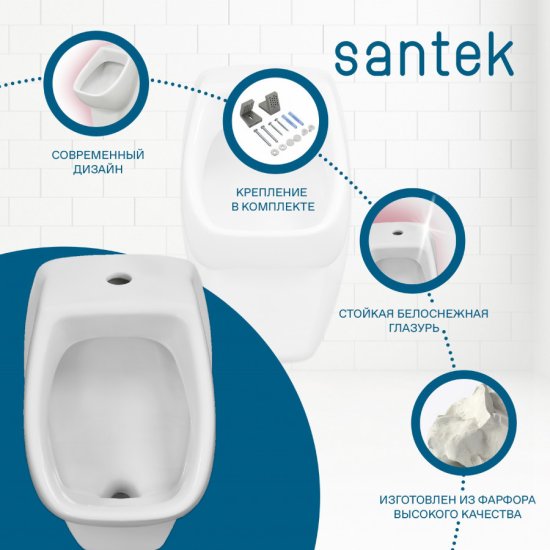 santek

СОВРЕМЕННЫЙ ДИЗАЙН

КРЕПЛЕНИЕ В КОМПЛЕКТЕ

СТОЙКАЯ БЕЛОСНЕЖНАЯ ГЛАЗУРЬ

ИЗГОТОВЛЕН ИЗ ФАРФОРА ВЫСОКОГО КАЧЕСТВА