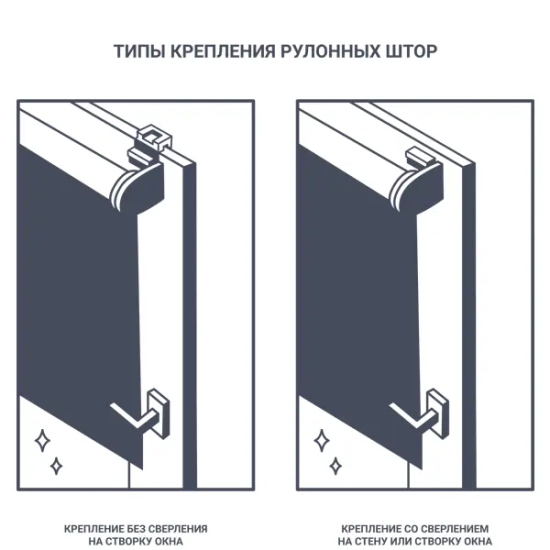 ТИПЫ КРЕПЛЕНИЯ РУЛОННЫХ ШТОР

КРЕПЛЕНИЕ БЕЗ СВЕРЛЕНИЯ НА СТВОРКУ ОКНА

КРЕПЛЕНИЕ СО СВЕРЛЕНИЕМ НА СТЕНУ ИЛИ СТВОРКУ ОКНА