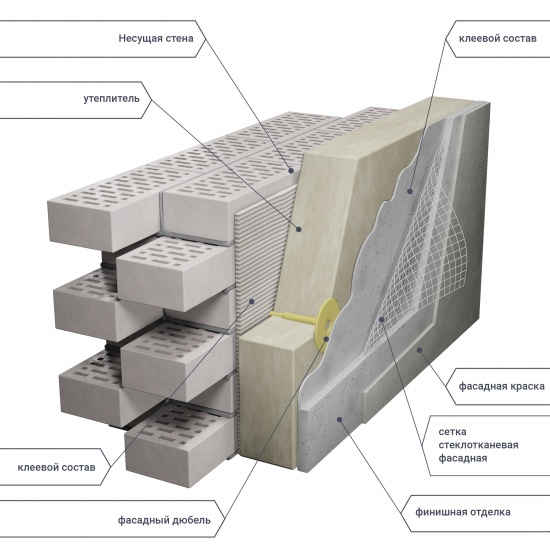 Несущая стена

утеплитель

клеевой состав

фасадный дюбель

клеевой состав

фасадная краска

сетка стеклотканевая фасадная

финишная отделка