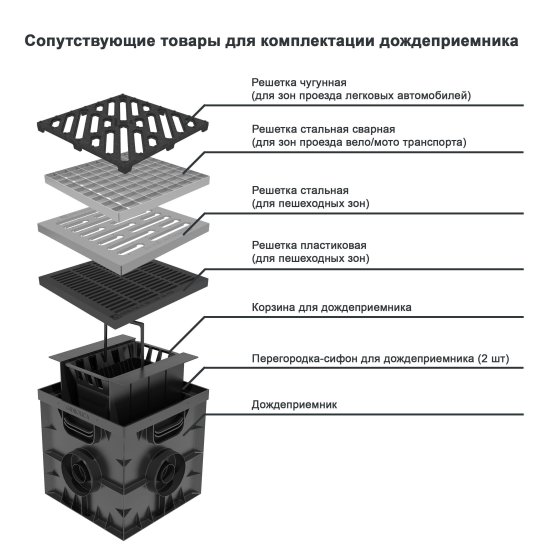 Сопутствующие товары для комплектации дождеприемника

Решетка чугунная
(для зон проезда легковых автомобилей)

Решетка стальная сварная
(для зон проезда вело/мото транспорта)

Решетка стальная
(для пешеходных зон)

Решетка пластиковая
(для пешеходных зон)

Корзина для дождеприемника

Перегородка-сифон для дождеприемника (2 шт)

Дождеприемник