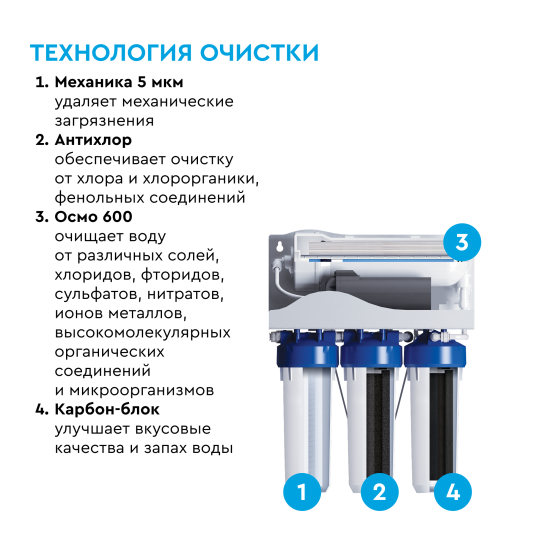 ТЕХНОЛОГИЯ ОЧИСТКИ

1. Механика 5 мкм
удаляет механические загрязнения

2. Антихлор
обеспечивает очистку от хлора и хлорорганики, фенольных соединений

3. Осмо 600
очищает воду от различных солей, хлоридов, фторидов, сульфатов, нитратов, ионов металлов, высокомолекулярных органических соединений и микроорганизмов

4. Карбон-блок
улучшает вкусовые качества и запах воды

3

1

2

4