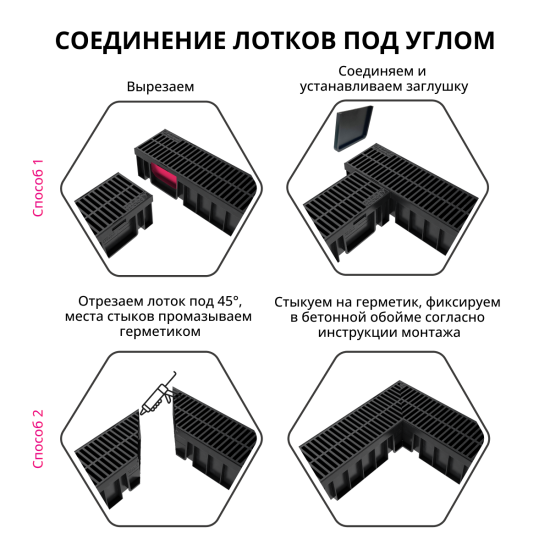 СОЕДИНЕНИЕ ЛОТКОВ ПОД УГЛОМ

Способ 1

Вырезаем

Соединяем и устанавливаем заглушку

Способ 2

Отрезаем лоток под 45°, места стыков промазываем герметиком

Стыкуем на герметик, фиксируем в бетонной обойме согласно инструкции монтажа