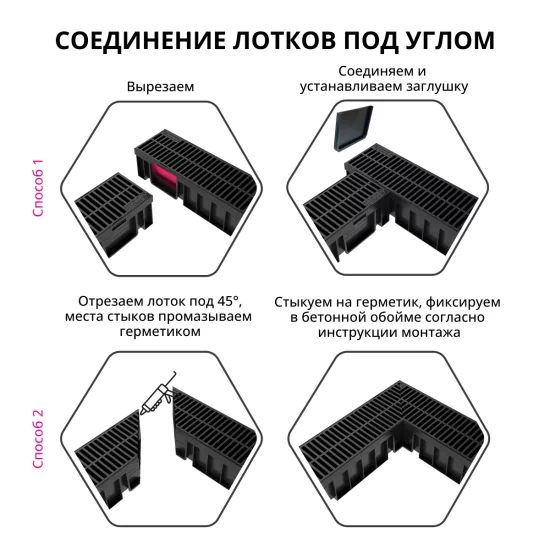 СОЕДИНЕНИЕ ЛОТКОВ ПОД УГЛОМ

Способ 1

Вырезаем

Соединяем и устанавливаем заглушку

Способ 2

Отрезаем лоток под 45°, места стыков промазываем герметиком

Стыкуем на герметик, фиксируем в бетонной обойме согласно инструкции монтажа