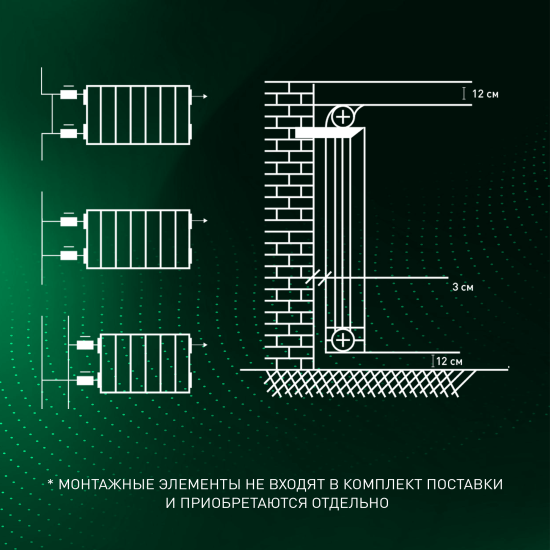 12 см

3 см

12 см

* МОНТАЖНЫЕ ЭЛЕМЕНТЫ НЕ ВХОДЯТ В КОМПЛЕКТ ПОСТАВКИ И ПРИОБРЕТАЮТСЯ ОТДЕЛЬНО