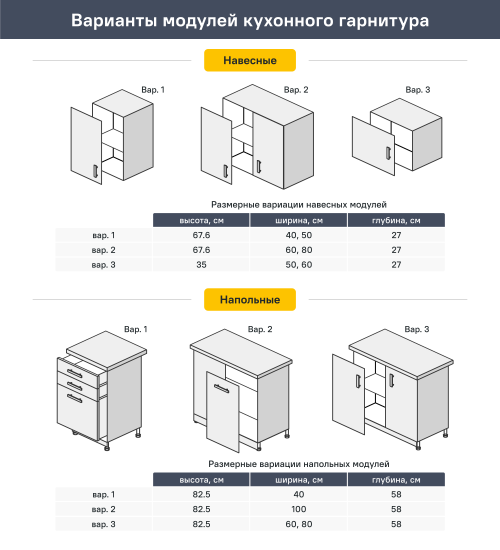 Варианты модулей кухонного гарнитура

Навесные

Вар. 1

Вар. 2

Вар. 3

Размерные вариации навесных модулей

| | высота, см | ширина, см | глубина, см |
|---|---|---|---|
| вар. 1 | 67.6 | 40, 50 | 27 |
| вар. 2 | 67.6 | 60, 80 | 27 |
| вар. 3 | 35 | 50, 60 | 27 |

Напольные

Вар. 1

Вар. 2

Вар. 3

Размерные вариации напольных модулей

| | высота, см | ширина, см | глубина, см |
|---|---|---|---|
| вар. 1 | 82.5 | 40 | 58 |
| вар. 2 | 82.5 | 100 | 58 |
| вар. 3 | 82.5 | 60, 80 | 58 |