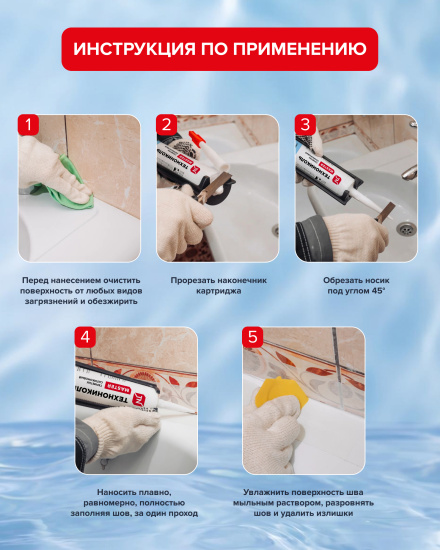 ИНСТРУКЦИЯ ПО ПРИМЕНЕНИЮ

1

ТЕХНОНИКОЛЬ MASTER

Перед нанесением очистить поверхность от любых видов загрязнений и обезжирить

2

ТЕХНОНИКОЛЬ MASTER

Прорезать наконечник картриджа

3

ТЕХНОНИКОЛЬ MASTER

Обрезать носик под углом 45°

4

ТЕХНОНИКОЛЬ MASTER

Наносить плавно, равномерно, полностью заполняя шов, за один проход

5

Увлажнить поверхность шва мыльным раствором, разровнять шов и удалить излишки