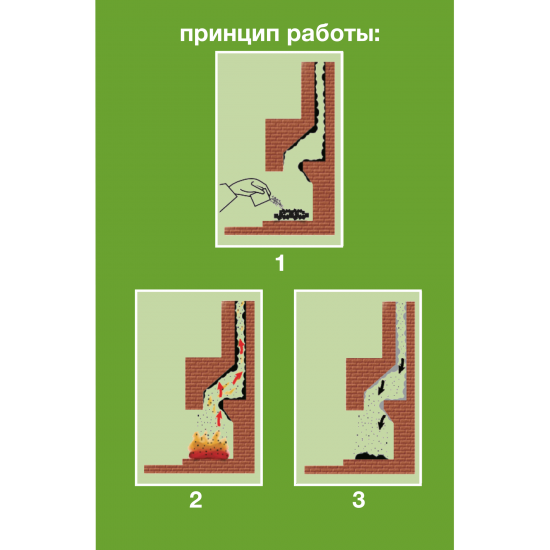 принцип работы:

1

2

3