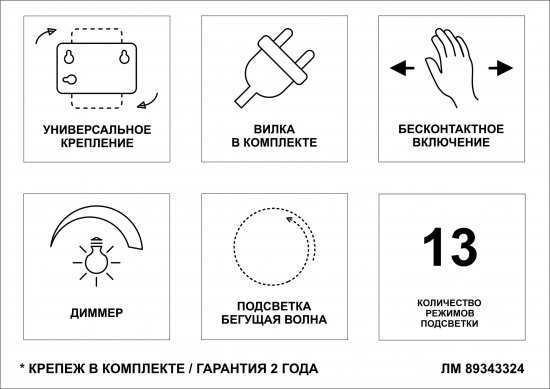 УНИВЕРСАЛЬНОЕ КРЕПЛЕНИЕ

ВИЛКА В КОМПЛЕКТЕ

БЕСКОНТАКТНОЕ ВКЛЮЧЕНИЕ

ДИММЕР

ПОДСВЕТКА БЕГУЩАЯ ВОЛНА

13

КОЛИЧЕСТВО РЕЖИМОВ ПОДСВЕТКИ

* КРЕПЕЖ В КОМПЛЕКТЕ / ГАРАНТИЯ 2 ГОДА

ЛМ 89343324