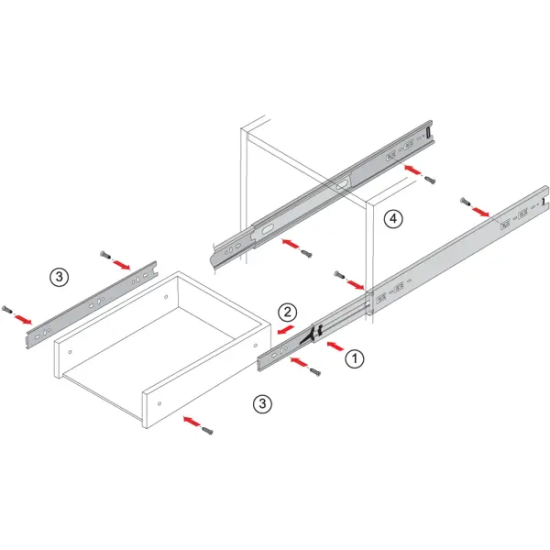 ④
③
②
①
③