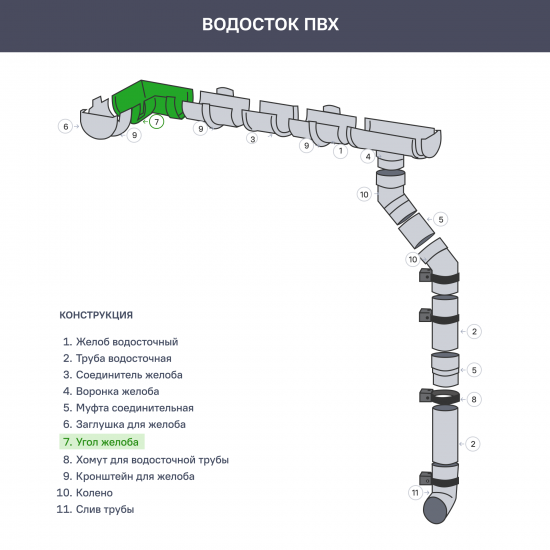 ВОДОСТОК ПВХ

6
9
7
9
3
9
1
4
10
5
10
2
5
8
2
11

КОНСТРУКЦИЯ

1. Желоб водосточный
2. Труба водосточная
3. Соединитель желоба
4. Воронка желоба
5. Муфта соединительная
6. Заглушка для желоба
7. Угол желоба
8. Хомут для водосточной трубы
9. Кронштейн для желоба
10. Колено
11. Слив трубы