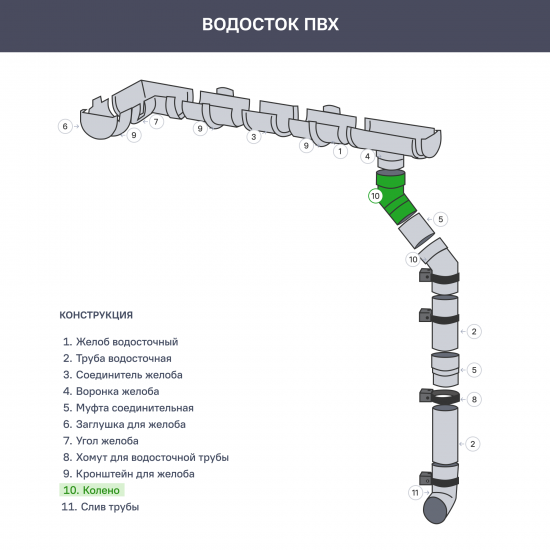 ВОДОСТОК ПВХ

6
7
9
9
3
9
1
4
10
5
10
2
5
8
2
11

КОНСТРУКЦИЯ

1. Желоб водосточный
2. Труба водосточная
3. Соединитель желоба
4. Воронка желоба
5. Муфта соединительная
6. Заглушка для желоба
7. Угол желоба
8. Хомут для водосточной трубы
9. Кронштейн для желоба
10. Колено
11. Слив трубы