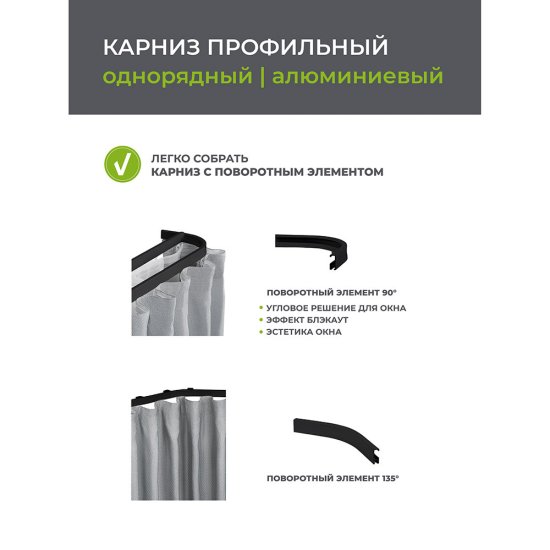 КАРНИЗ ПРОФИЛЬНЫЙ
однорядный | алюминиевый

ЛЕГКО СОБРАТЬ
КАРНИЗ С ПОВОРОТНЫМ ЭЛЕМЕНТОМ

ПОВОРОТНЫЙ ЭЛЕМЕНТ 90°
• УГЛОВОЕ РЕШЕНИЕ ДЛЯ ОКНА
• ЭФФЕКТ БЛЭКАУТ
• ЭСТЕТИКА ОКНА

ПОВОРОТНЫЙ ЭЛЕМЕНТ 135°