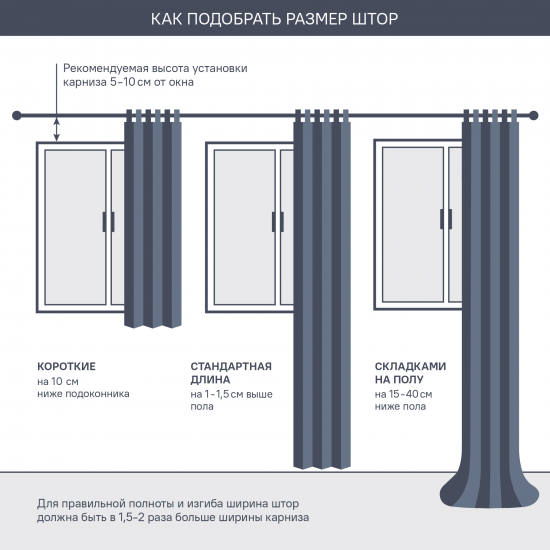 КАК ПОДОБРАТЬ РАЗМЕР ШТОР

Рекомендуемая высота установки карниза 5-10 см от окна

КОРОТКИЕ
на 10 см ниже подоконника

СТАНДАРТНАЯ ДЛИНА
на 1-1,5 см выше пола

СКЛАДКАМИ НА ПОЛУ
на 15-40 см ниже пола

Для правильной полноты и изгиба ширина штор должна быть в 1,5-2 раза больше ширины карниза