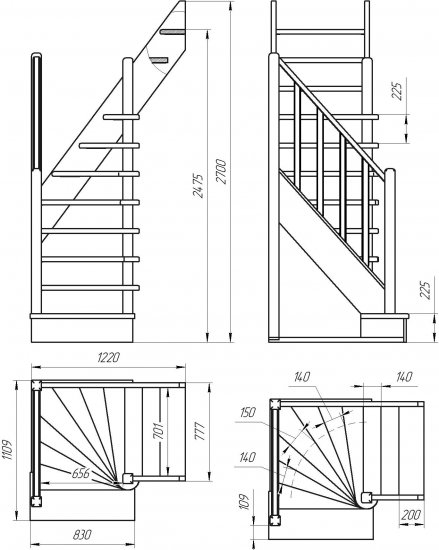 2475
2700
225
225
1220
1109
701
777
656
830
140
140
150
140
109
200