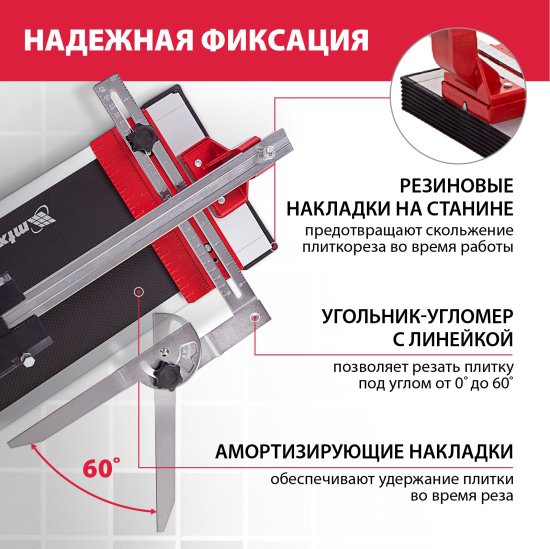 НАДЕЖНАЯ ФИКСАЦИЯ

РЕЗИНОВЫЕ НАКЛАДКИ НА СТАНИНЕ

предотвращают скольжение плиткореза во время работы

УГОЛЬНИК-УГЛОМЕР С ЛИНЕЙКОЙ

позволяет резать плитку под углом от 0° до 60°

АМОРТИЗИРУЮЩИЕ НАКЛАДКИ

обеспечивают удержание плитки во время реза

60°

mtx