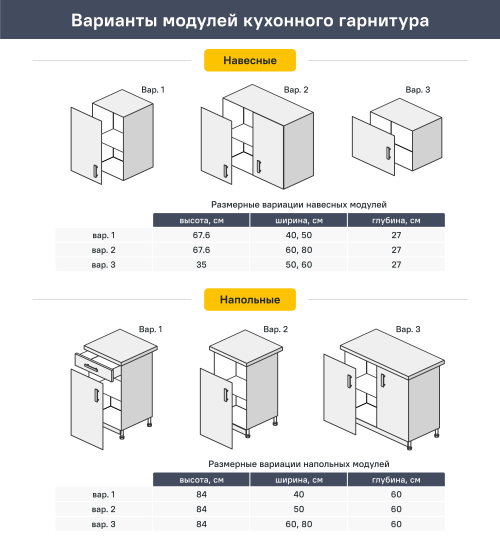 Варианты модулей кухонного гарнитура

Навесные

Вар. 1

Вар. 2

Вар. 3

Размерные вариации навесных модулей

| | высота, см | ширина, см | глубина, см |
|---|---|---|---|
| вар. 1 | 67.6 | 40, 50 | 27 |
| вар. 2 | 67.6 | 60, 80 | 27 |
| вар. 3 | 35 | 50, 60 | 27 |

Напольные

Вар. 1

Вар. 2

Вар. 3

Размерные вариации напольных модулей

| | высота, см | ширина, см | глубина, см |
|---|---|---|---|
| вар. 1 | 84 | 40 | 60 |
| вар. 2 | 84 | 50 | 60 |
| вар. 3 | 84 | 60, 80 | 60 |