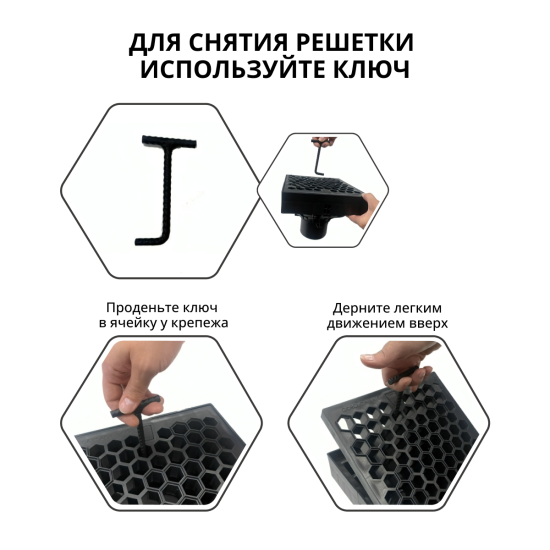 ДЛЯ СНЯТИЯ РЕШЕТКИ
ИСПОЛЬЗУЙТЕ КЛЮЧ

Проденьте ключ в ячейку у крепежа

Дерните легким движением вверх