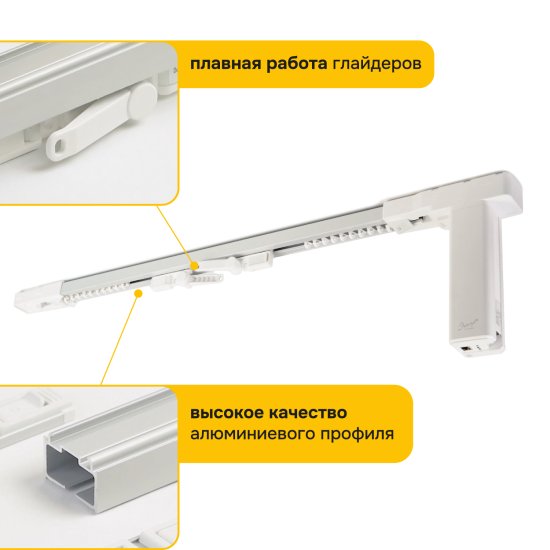 плавная работа глайдеров

высокое качество алюминиевого профиля