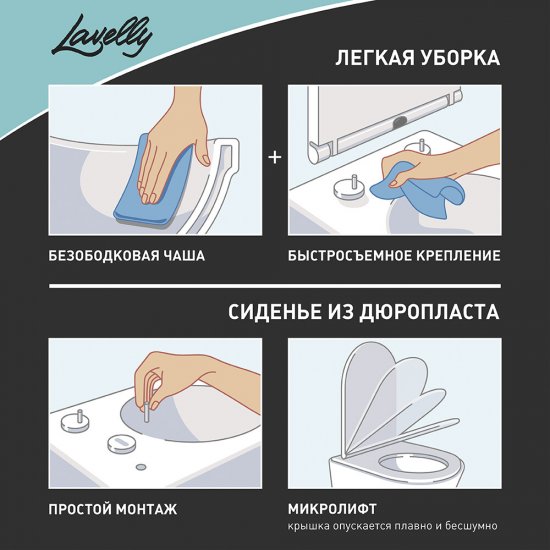 Lavelly

ЛЕГКАЯ УБОРКА

+

БЕЗОБОДКОВАЯ ЧАША

БЫСТРОСЪЕМНОЕ КРЕПЛЕНИЕ

СИДЕНЬЕ ИЗ ДЮРОПЛАСТА

ПРОСТОЙ МОНТАЖ

МИКРОЛИФТ
крышка опускается плавно и бесшумно