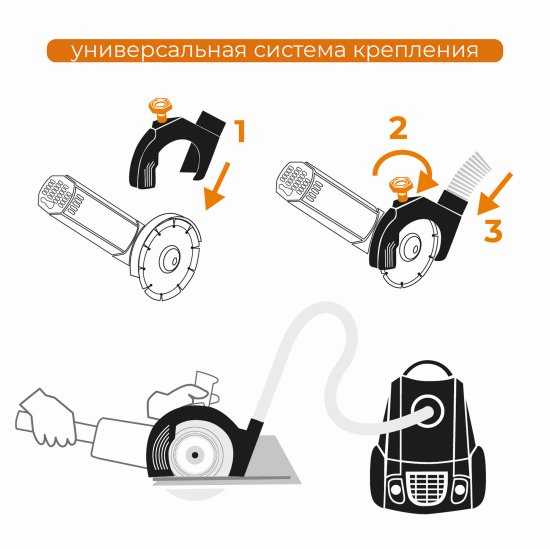 универсальная система крепления

1

2

3