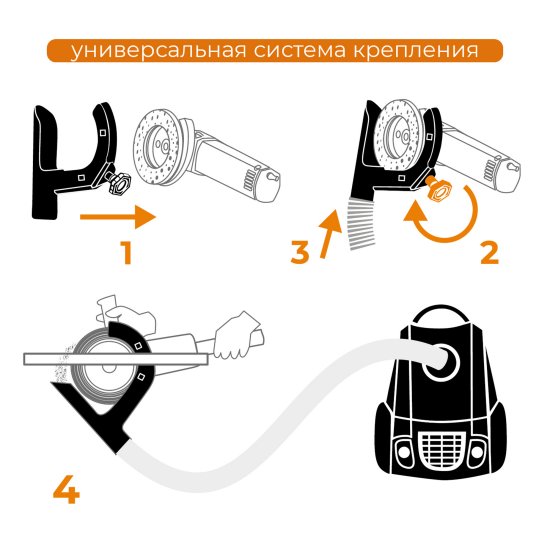 универсальная система крепления

1

3

2

4