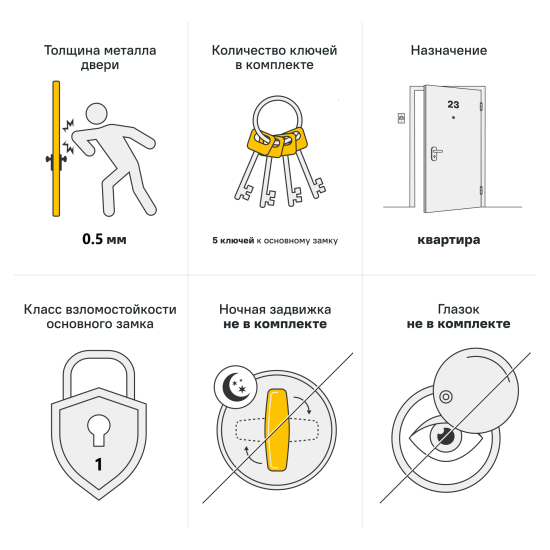 Толщина металла двери

0.5 мм

Количество ключей в комплекте

5 ключей к основному замку

Назначение

23

квартира

Класс взломостойкости основного замка

1

Ночная задвижка
не в комплекте

Глазок
не в комплекте