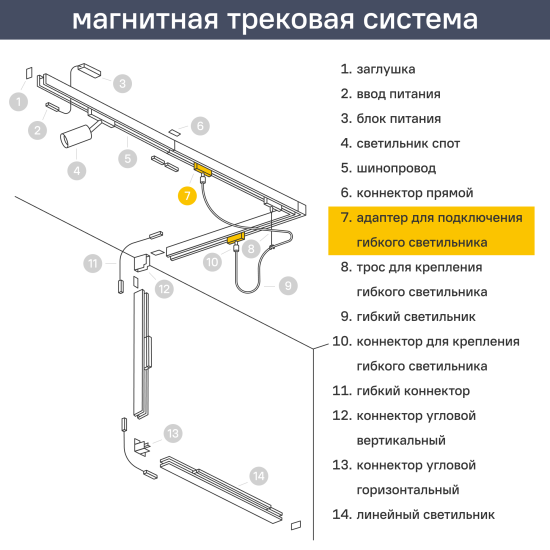 магнитная трековая система

1
2
3
4
5
6
7
8
9
10
11
12
13
14

1. заглушка
2. ввод питания
3. блок питания
4. светильник спот
5. шинопровод
6. коннектор прямой
7. адаптер для подключения гибкого светильника
8. трос для крепления гибкого светильника
9. гибкий светильник
10. коннектор для крепления гибкого светильника
11. гибкий коннектор
12. коннектор угловой вертикальный
13. коннектор угловой горизонтальный
14. линейный светильник