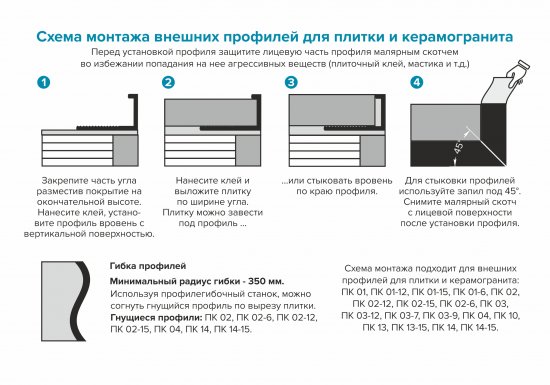 Схема монтажа внешних профилей для плитки и керамогранита
Перед установкой профиля защитите лицевую часть профиля малярным скотчем во избежании попадания на нее агрессивных веществ (плиточный клей, мастика и т.д.)

1

Закрепите часть угла разместив покрытие на окончательной высоте. Нанесите клей, установите профиль вровень с вертикальной поверхностью.

2

Нанесите клей и выложите плитку по ширине угла. Плитку можно завести под профиль ...

3

...или стыковать вровень по краю профиля.

4

45°

Для стыковки профилей используйте запил под 45°. Снимите малярный скотч с лицевой поверхности после установки профиля.

Гибка профилей
Минимальный радиус гибки - 350 мм.
Используя профилегибочный станок, можно согнуть гнущийся профиль по вырезу плитки.
Гнущиеся профили: ПК 02, ПК 02-6, ПК 02-12, ПК 02-15, ПК 04, ПК 14, ПК 14-15.

Схема монтажа подходит для внешних профилей для плитки и керамогранита: ПК 01, ПК 01-12, ПК 01-15, ПК 01-6, ПК 02, ПК 02-12, ПК 02-15, ПК 02-6, ПК 03, ПК 03-12, ПК 03-7, ПК 03-9, ПК 04, ПК 10, ПК 13, ПК 13-15, ПК 14, ПК 14-15.