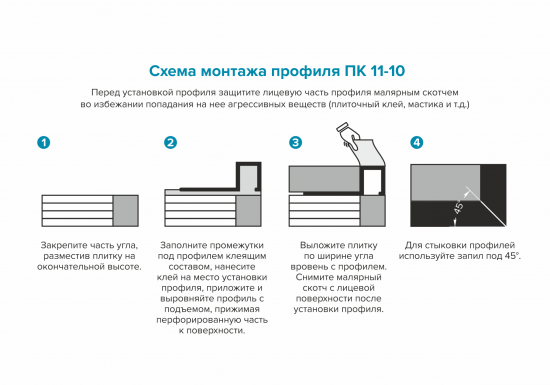 Схема монтажа профиля ПК 11-10

Перед установкой профиля защитите лицевую часть профиля малярным скотчем во избежании попадания на нее агрессивных веществ (плиточный клей, мастика и т.д.)

1

Закрепите часть угла, разместив плитку на окончательной высоте.

2

Заполните промежутки под профилем клеящим составом, нанесите клей на место установки профиля, приложите и выровняйте профиль с подъемом, прижимая перфорированную часть к поверхности.

3

Выложите плитку по ширине угла вровень с профилем. Снимите малярный скотч с лицевой поверхности после установки профиля.

4

45°

Для стыковки профилей используйте запил под 45°.