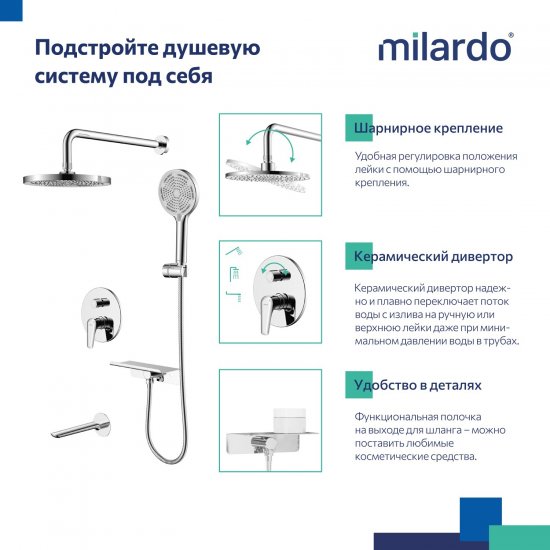 Подстройте душевую систему под себя

milardo®

Шарнирное крепление

Удобная регулировка положения лейки с помощью шарнирного крепления.

Керамический дивертор

Керамический дивертор надежно и плавно переключает поток воды с излива на ручную или верхнюю лейки даже при минимальном давлении воды в трубах.

Удобство в деталях

Функциональная полочка на выходе для шланга – можно поставить любимые косметические средства.