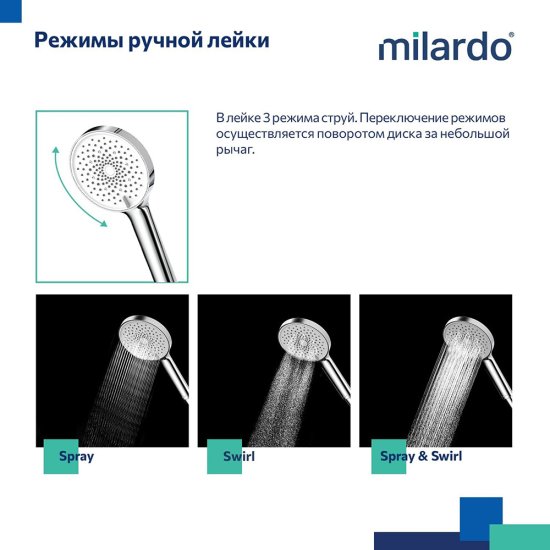 Режимы ручной лейки

milardo®

В лейке 3 режима струй. Переключение режимов осуществляется поворотом диска за небольшой рычаг.

Spray

Swirl

Spray & Swirl