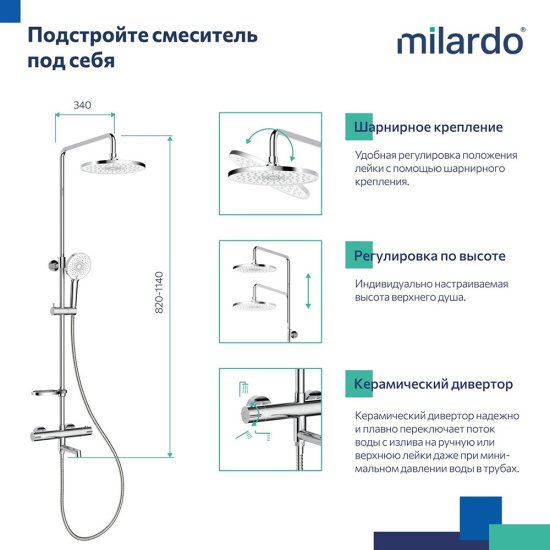 Подстройте смеситель под себя

milardo®

340

820-1140

Шарнирное крепление

Удобная регулировка положения лейки с помощью шарнирного крепления.

Регулировка по высоте

Индивидуально настраиваемая высота верхнего душа.

Керамический дивертор

Керамический дивертор надежно и плавно переключает поток воды с излива на ручную или верхнюю лейки даже при минимальном давлении воды в трубах.