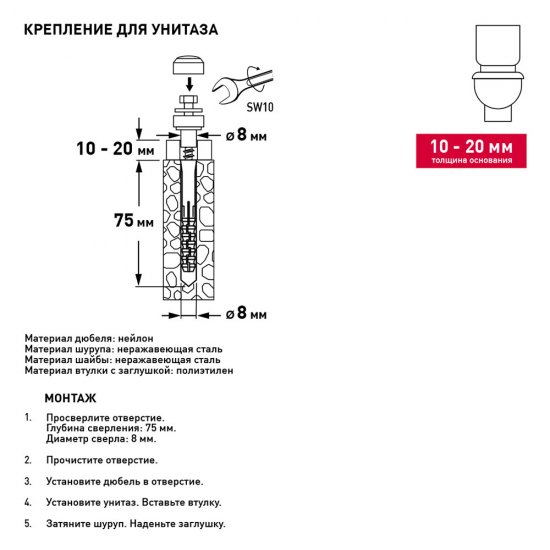 КРЕПЛЕНИЕ ДЛЯ УНИТАЗА

SW10

10 - 20 мм

ø 8 мм

75 мм

ø 8 мм

10 - 20 мм
толщина основания

Материал дюбеля: нейлон
Материал шурупа: нержавеющая сталь
Материал шайбы: нержавеющая сталь
Материал втулки с заглушкой: полиэтилен

МОНТАЖ

1. Просверлите отверстие. Глубина сверления: 75 мм. Диаметр сверла: 8 мм.

2. Прочистите отверстие.

3. Установите дюбель в отверстие.

4. Установите унитаз. Вставьте втулку.

5. Затяните шуруп. Наденьте заглушку.