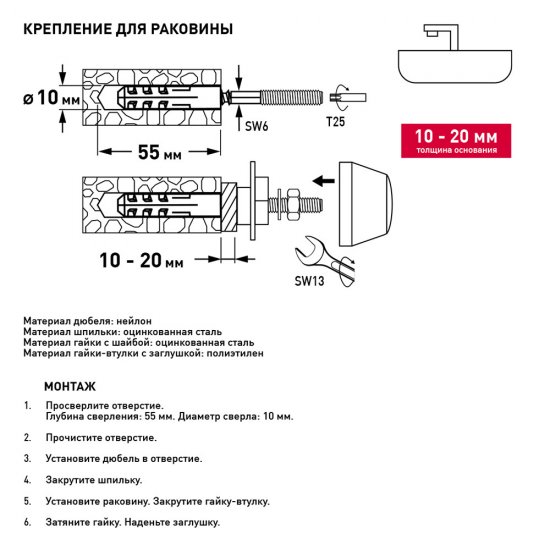 КРЕПЛЕНИЕ ДЛЯ РАКОВИНЫ

ø 10 мм

SW6

T25

55 мм

10 - 20 мм
толщина основания

10 - 20 мм

SW13

Материал дюбеля: нейлон
Материал шпильки: оцинкованная сталь
Материал гайки с шайбой: оцинкованная сталь
Материал гайки-втулки с заглушкой: полиэтилен

МОНТАЖ

1. Просверлите отверстие.
Глубина сверления: 55 мм. Диаметр сверла: 10 мм.

2. Прочистите отверстие.

3. Установите дюбель в отверстие.

4. Закрутите шпильку.

5. Установите раковину. Закрутите гайку-втулку.

6. Затяните гайку. Наденьте заглушку.