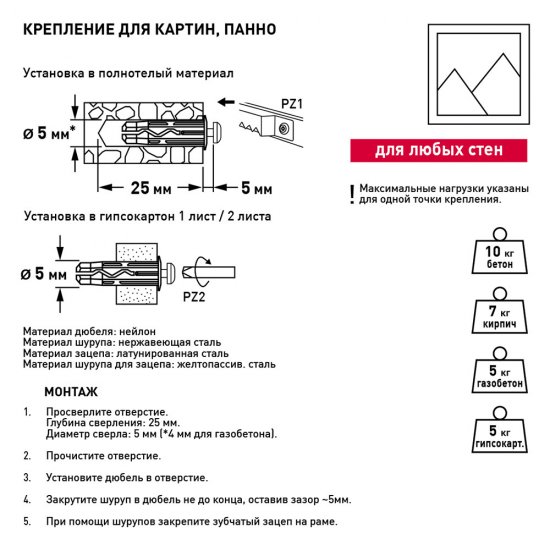 КРЕПЛЕНИЕ ДЛЯ КАРТИН, ПАННО

Установка в полнотелый материал

ø 5 мм*

PZ1

25 мм

5 мм

Установка в гипсокартон 1 лист / 2 листа

ø 5 мм

PZ2

Материал дюбеля: нейлон
Материал шурупа: нержавеющая сталь
Материал зацепа: латунированная сталь
Материал шурупа для зацепа: желтопассив. сталь

МОНТАЖ

1. Просверлите отверстие.
Глубина сверления: 25 мм.
Диаметр сверла: 5 мм (*4 мм для газобетона).

2. Прочистите отверстие.

3. Установите дюбель в отверстие.

4. Закрутите шуруп в дюбель не до конца, оставив зазор ~5мм.

5. При помощи шурупов закрепите зубчатый зацеп на раме.

для любых стен

! Максимальные нагрузки указаны для одной точки крепления.

10 кг бетон

7 кг кирпич

5 кг газобетон

5 кг гипсокарт.