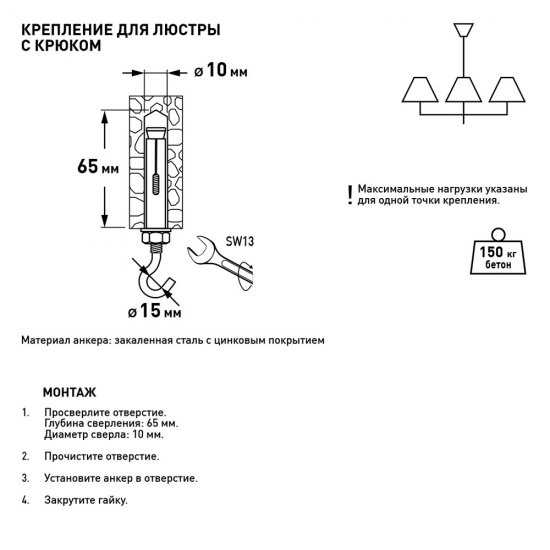 КРЕПЛЕНИЕ ДЛЯ ЛЮСТРЫ
С КРЮКОМ

ø 10 мм

65 мм

SW13

ø 15 мм

! Максимальные нагрузки указаны для одной точки крепления.

150 кг
бетон

Материал анкера: закаленная сталь с цинковым покрытием

МОНТАЖ

1. Просверлите отверстие.
Глубина сверления: 65 мм.
Диаметр сверла: 10 мм.

2. Прочистите отверстие.

3. Установите анкер в отверстие.

4. Закрутите гайку.