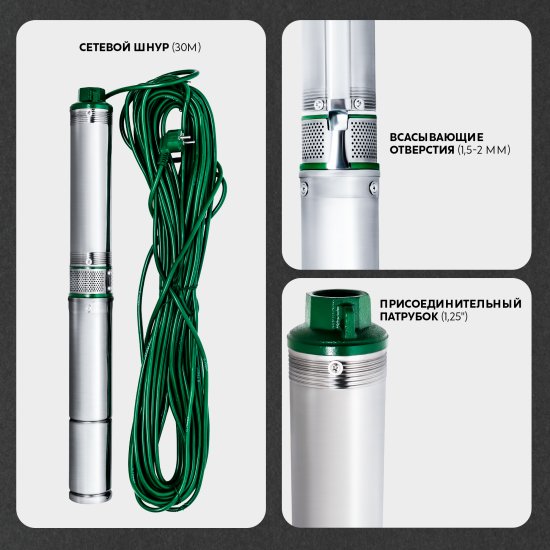 СЕТЕВОЙ ШНУР (30М)

ВСАСЫВАЮЩИЕ ОТВЕРСТИЯ (1,5-2 ММ)

ПРИСОЕДИНИТЕЛЬНЫЙ ПАТРУБОК (1,25")