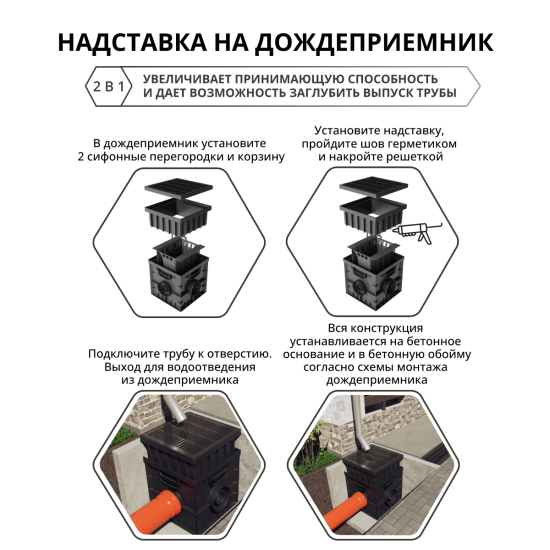 НАДСТАВКА НА ДОЖДЕПРИЕМНИК

2 В 1

УВЕЛИЧИВАЕТ ПРИНИМАЮЩУЮ СПОСОБНОСТЬ И ДАЕТ ВОЗМОЖНОСТЬ ЗАГЛУБИТЬ ВЫПУСК ТРУБЫ

В дождеприемник установите 2 сифонные перегородки и корзину

Установите надставку, пройдите шов герметиком и накройте решеткой

Подключите трубу к отверстию. Выход для водоотведения из дождеприемника

Вся конструкция устанавливается на бетонное основание и в бетонную обойму согласно схемы монтажа дождеприемника