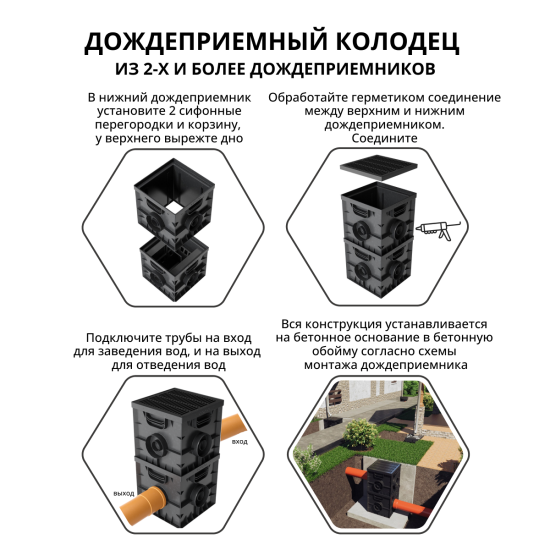 ДОЖДЕПРИЕМНЫЙ КОЛОДЕЦ
ИЗ 2-Х И БОЛЕЕ ДОЖДЕПРИЕМНИКОВ

В нижний дождеприемник установите 2 сифонные перегородки и корзину, у верхнего вырежте дно

Обработайте герметиком соединение между верхним и нижним дождеприемником. Соедините

Подключите трубы на вход для заведения вод, и на выход для отведения вод

вход

выход

Вся конструкция устанавливается на бетонное основание в бетонную обойму согласно схемы монтажа дождеприемника