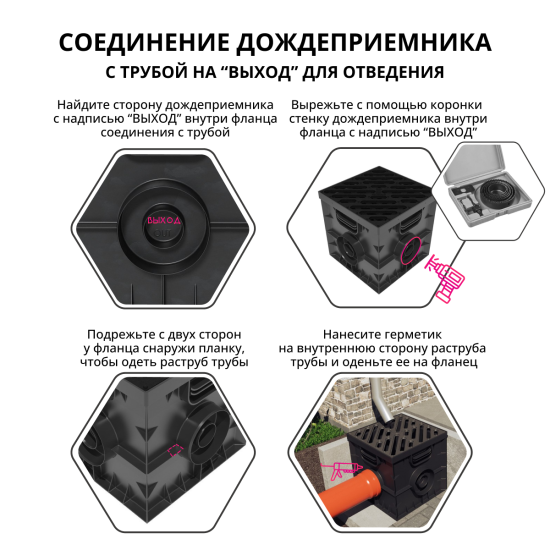 СОЕДИНЕНИЕ ДОЖДЕПРИЕМНИКА

С ТРУБОЙ НА “ВЫХОД” ДЛЯ ОТВЕДЕНИЯ

Найдите сторону дождеприемника с надписью “ВЫХОД” внутри фланца соединения с трубой

ВЫХОД

OUT

Вырежьте с помощью коронки стенку дождеприемника внутри фланца с надписью “ВЫХОД”

Подрежьте с двух сторон у фланца снаружи планку, чтобы одеть раструб трубы

Нанесите герметик на внутреннюю сторону раструба трубы и оденьте ее на фланец