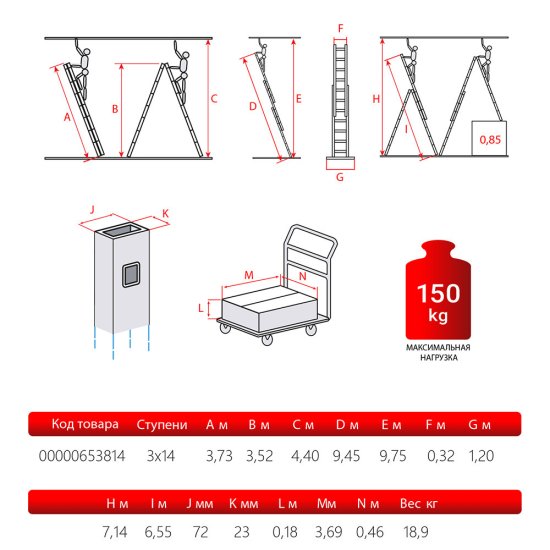 A B C D E F G H I 0,85

J K M N L

150 kg
МАКСИМАЛЬНАЯ НАГРУЗКА

| Код товара | Ступени | A м | B м | C м | D м | E м | F м | G м |
|---|---|---|---|---|---|---|---|---|
| 00000653814 | 3x14 | 3,73 | 3,52 | 4,40 | 9,45 | 9,75 | 0,32 | 1,20 |

| H м | I м | J мм | K мм | L м | Mм | N м | Вес кг |
|---|---|---|---|---|---|---|---|
| 7,14 | 6,55 | 72 | 23 | 0,18 | 3,69 | 0,46 | 18,9 |