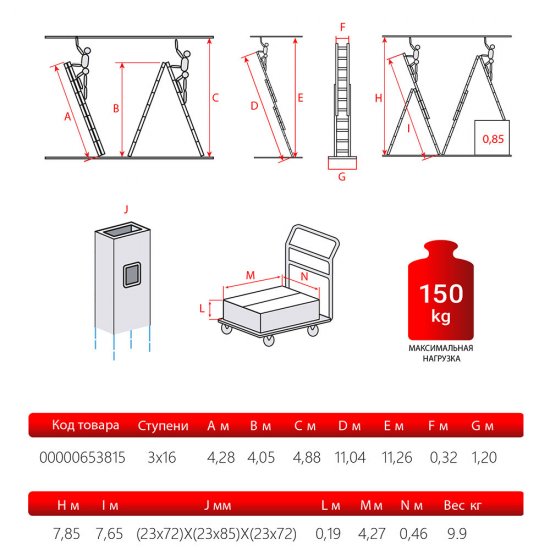 A B C D E F G H I 0,85

J

M N L

150 kg

МАКСИМАЛЬНАЯ НАГРУЗКА

| Код товара | Ступени | A м | B м | C м | D м | E м | F м | G м |
|---|---|---|---|---|---|---|---|---|
| 00000653815 | 3x16 | 4,28 | 4,05 | 4,88 | 11,04 | 11,26 | 0,32 | 1,20 |

| H м | I м | J мм | L м | M м | N м | Вес кг |
|---|---|---|---|---|---|---|
| 7,85 | 7,65 | (23x72)X(23x85)X(23x72) | 0,19 | 4,27 | 0,46 | 9.9 |