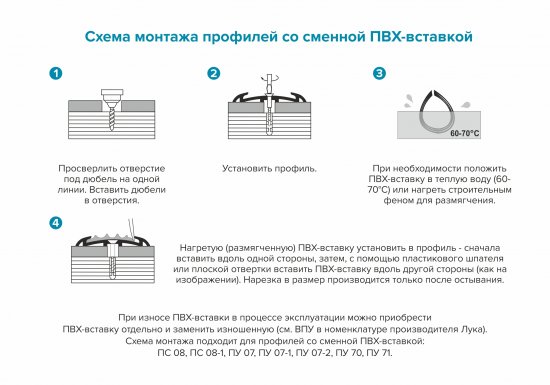 Схема монтажа профилей со сменной ПВХ-вставкой

1

Просверлить отверстие под дюбель на одной линии. Вставить дюбели в отверстия.

2

Установить профиль.

3

60-70°C

При необходимости положить ПВХ-вставку в теплую воду (60-70°C) или нагреть строительным феном для размягчения.

4

Нагретую (размягченную) ПВХ-вставку установить в профиль - сначала вставить вдоль одной стороны, затем, с помощью пластикового шпателя или плоской отвертки вставить ПВХ-вставку вдоль другой стороны (как на изображении). Нарезка в размер производится только после остывания.

При износе ПВХ-вставки в процессе эксплуатации можно приобрести ПВХ-вставку отдельно и заменить изношенную (см. ВПУ в номенклатуре производителя Лука). Схема монтажа подходит для профилей со сменной ПВХ-вставкой: ПС 08, ПС 08-1, ПУ 07, ПУ 07-1, ПУ 07-2, ПУ 70, ПУ 71.